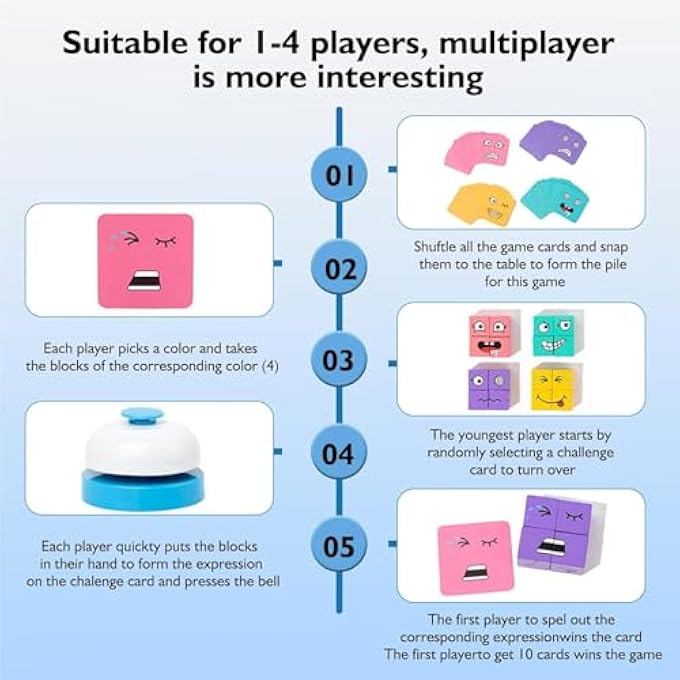 Suitable for 1-4 players, multiplayer is more interesting

01

Shuftle all the game cards and snap them to the table to form the pile for this game

02

Each player picks a color and takes the blocks of the corresponding color (4)

03

The youngest player starts by randomly selecting a challenge card to turn over

04

Each player quickty puts the blocks in their hand to form the expression on the chalenge card and presses the bell

05

The first player to spel out the corresponding expressionwins the card The first playerto get 10 cards wins the game